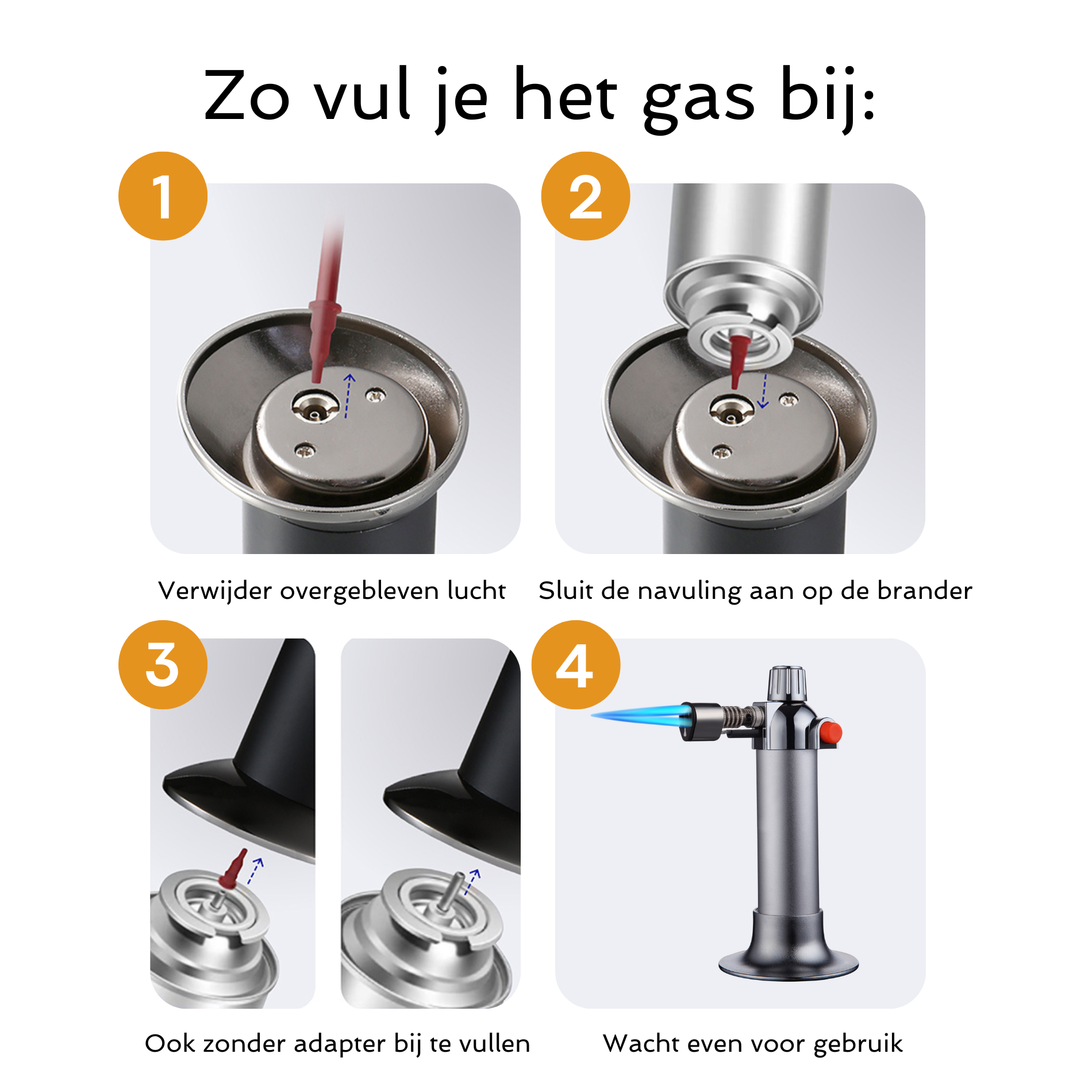 Zo vul je het gas bij:

1

Verwijder overgebleven lucht

2

Sluit de navuling aan op de brander

3

Ook zonder adapter bij te vullen

4

Wacht even voor gebruik