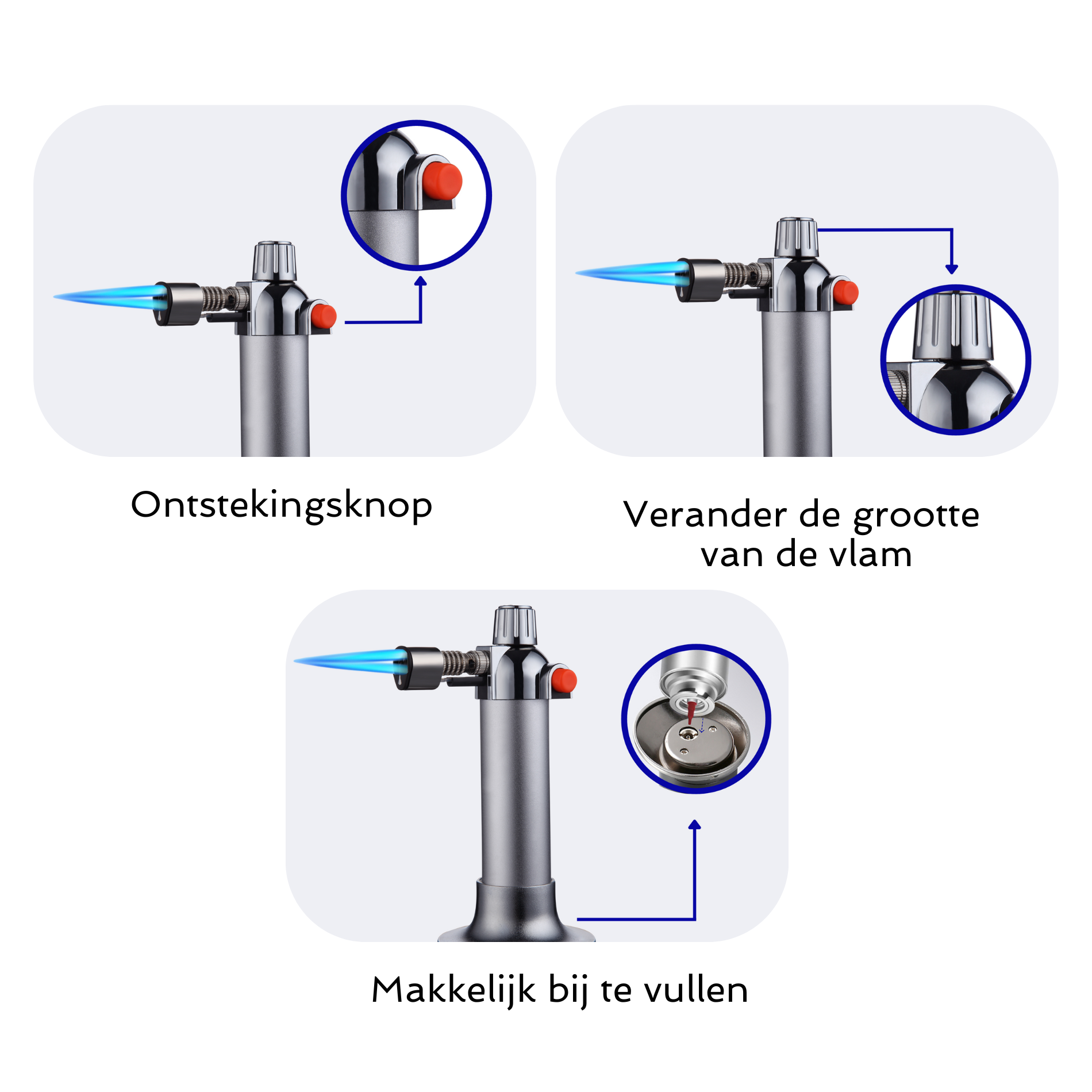 Ontstekingsknop

Verander de grootte van de vlam

Makkelijk bij te vullen